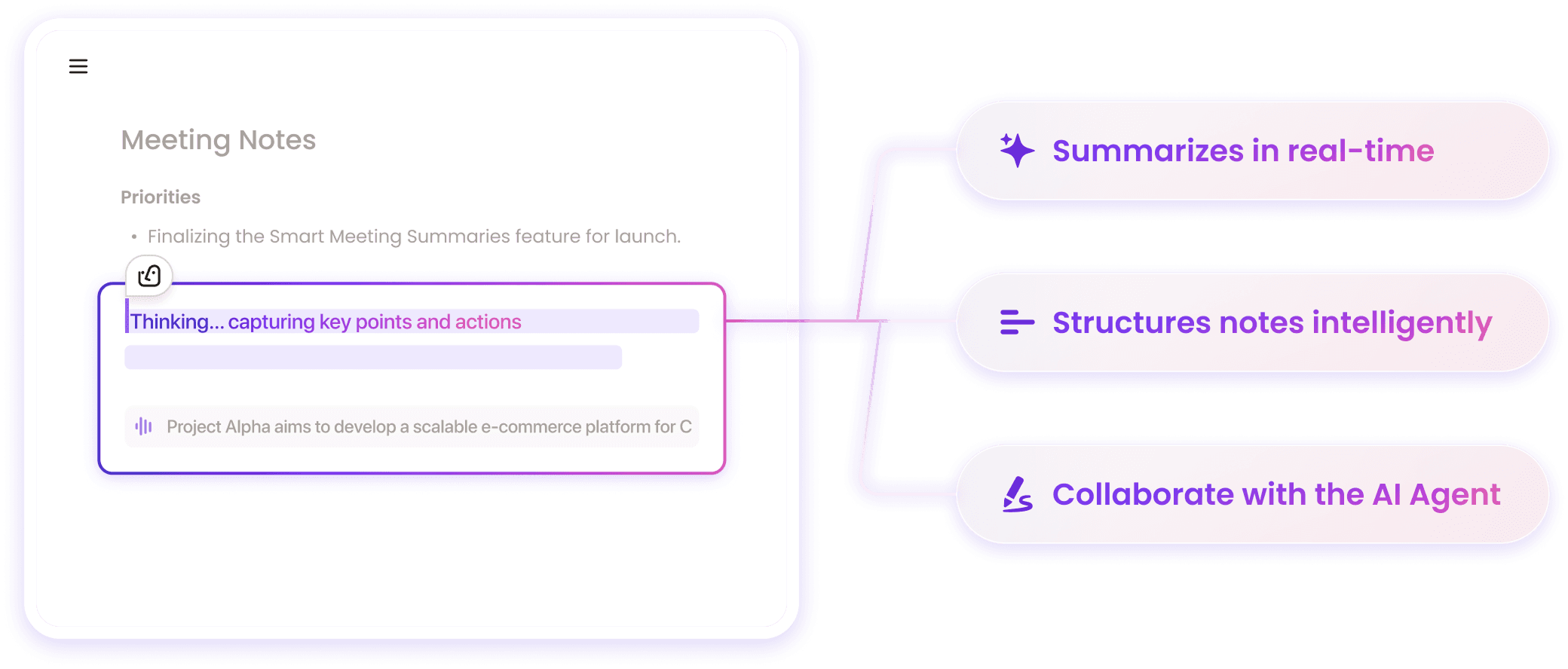 Meeting Notes

Priorities

• Finalizing the Smart Meeting Summaries feature for launch.

Thinking... capturing key points and actions

Project Alpha aims to develop a scalable e-commerce platform for C

Summarizes in real-time

Structures notes intelligently

Collaborate with the AI Agent